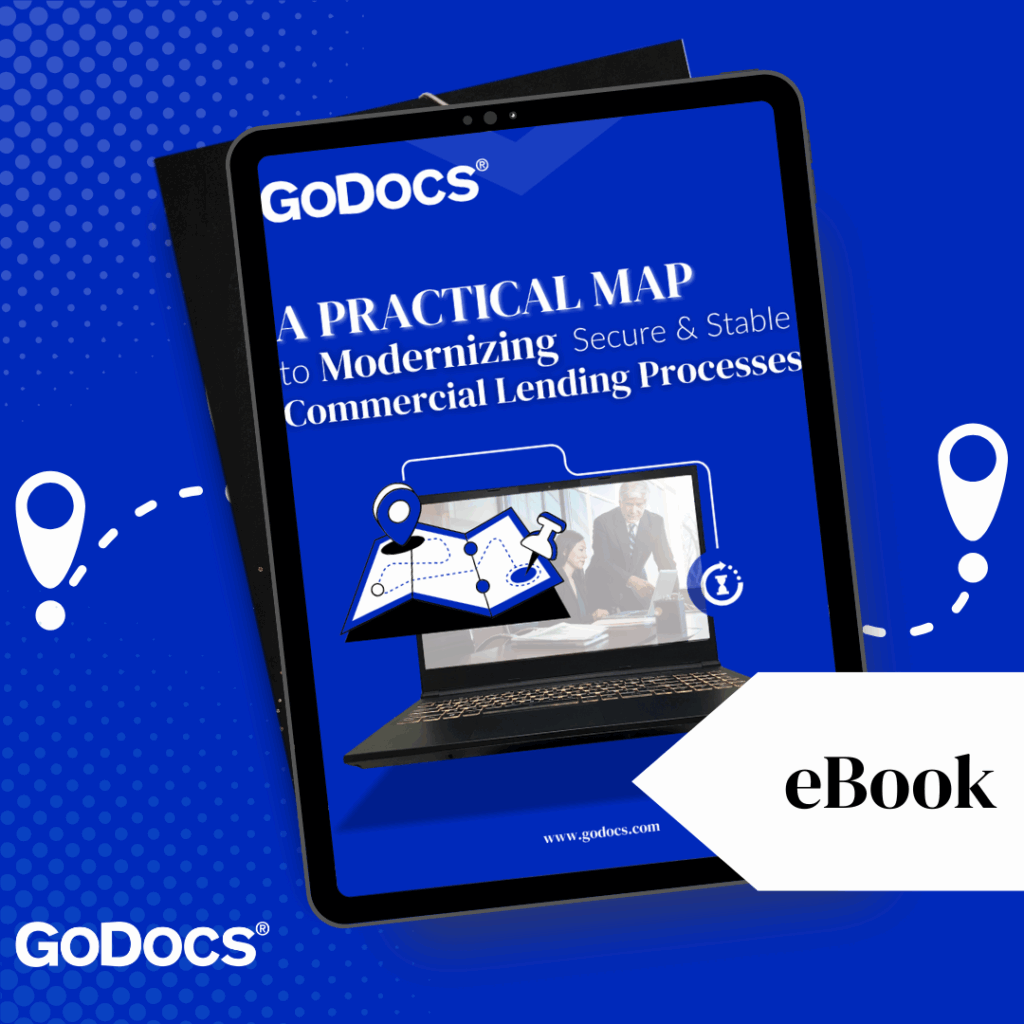 GoDocs®

A PRACTICAL MAP to Modernizing Secure & Stable Commercial Lending Processes

www.godocs.com

eBook

GoDocs®