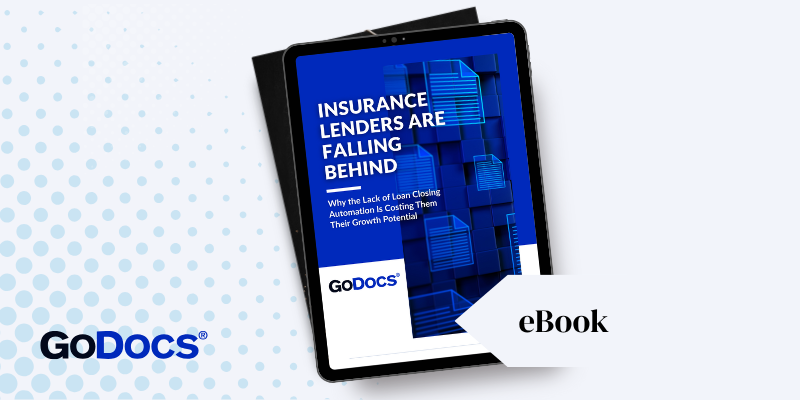 INSURANCE LENDERS ARE FALLING BEHIND

Why the Lack of Loan Closing Automation Is Costing Them Their Growth Potential

GoDocs®

eBook

GoDocs®